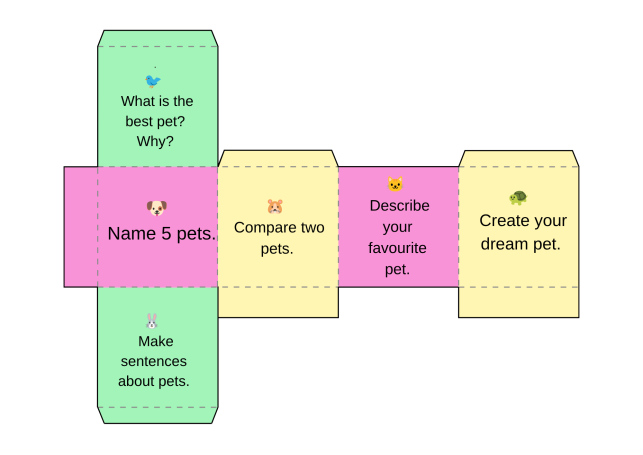 What is the best pet? Why?

Name 5 pets.

Compare two pets.

Describe your favourite pet.

Create your dream pet.

Make sentences about pets.